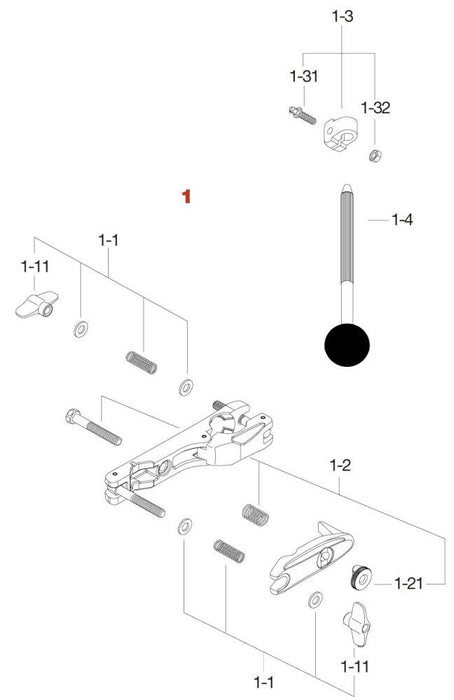 1-3
1-31
1-32
1
1-4
1-1
1-11
1-2
1-21
1-11
1-1