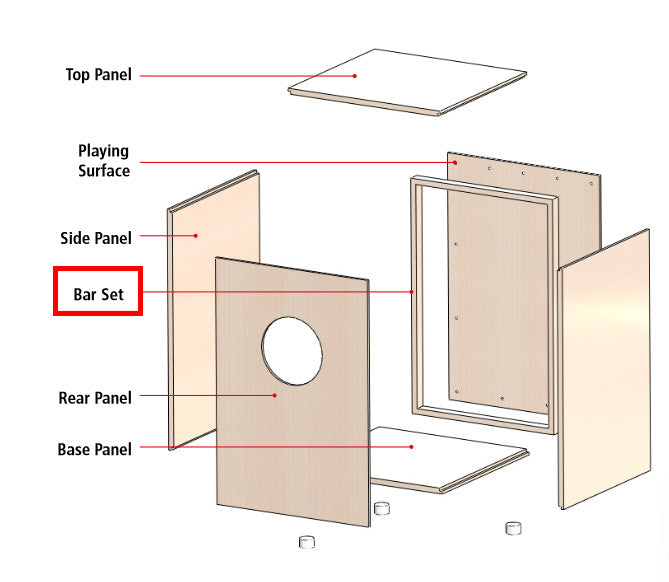 Top Panel

Playing Surface

Side Panel

Bar Set

Rear Panel

Base Panel