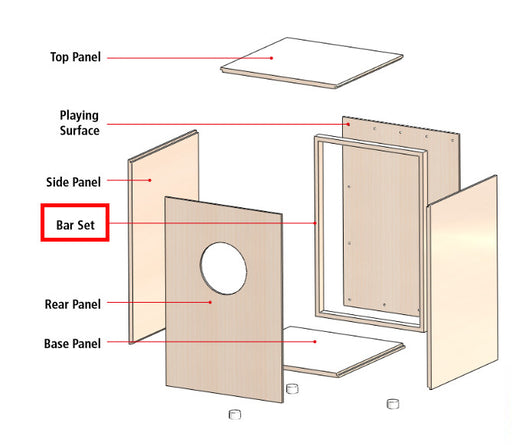 Top Panel

Playing Surface

Side Panel

Bar Set

Rear Panel

Base Panel