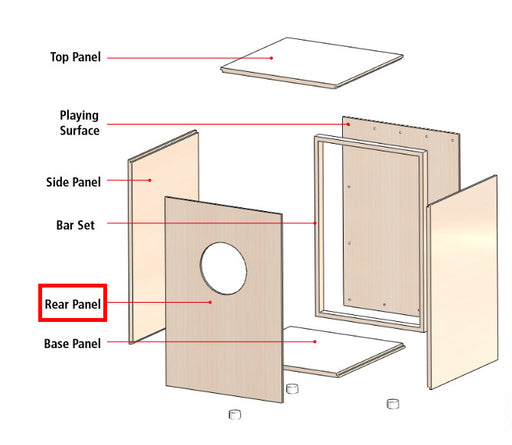 Top Panel

Playing Surface

Side Panel

Bar Set

Rear Panel

Base Panel